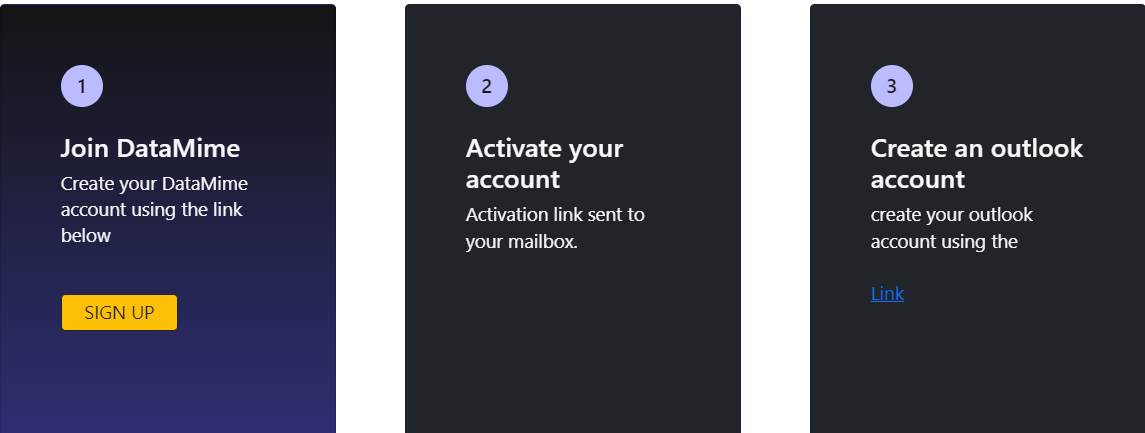 1

Join DataMime

Create your DataMime account using the link below

SIGN UP

2

Activate your account

Activation link sent to your mailbox.

3

Create an outlook account

create your outlook account using the

Link